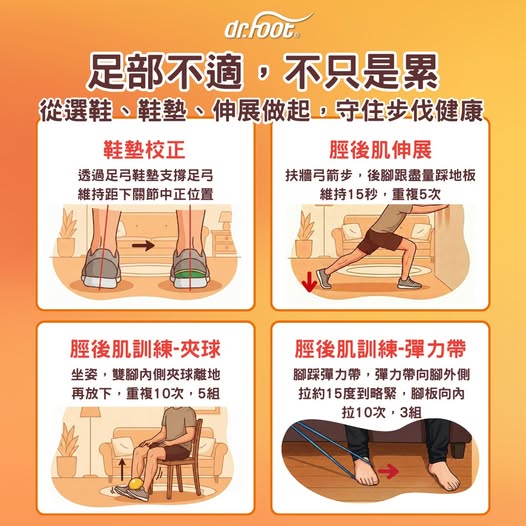 dr.foot

足部不適，不只是累

從選鞋、鞋墊、伸展做起，守住步伐健康

鞋墊校正

透過足弓鞋墊支撐足弓
維持距下關節中正位置

脛後肌伸展

扶牆弓箭步，後腳跟盡量踩地板
維持15秒，重複5次

脛後肌訓練-夾球

坐姿，雙腳內側夾球離地
再放下，重複10次，5組

脛後肌訓練-彈力帶

腳踩彈力帶，彈力帶向腳外側
拉約15度到略緊，腳板向內
拉10次，3組